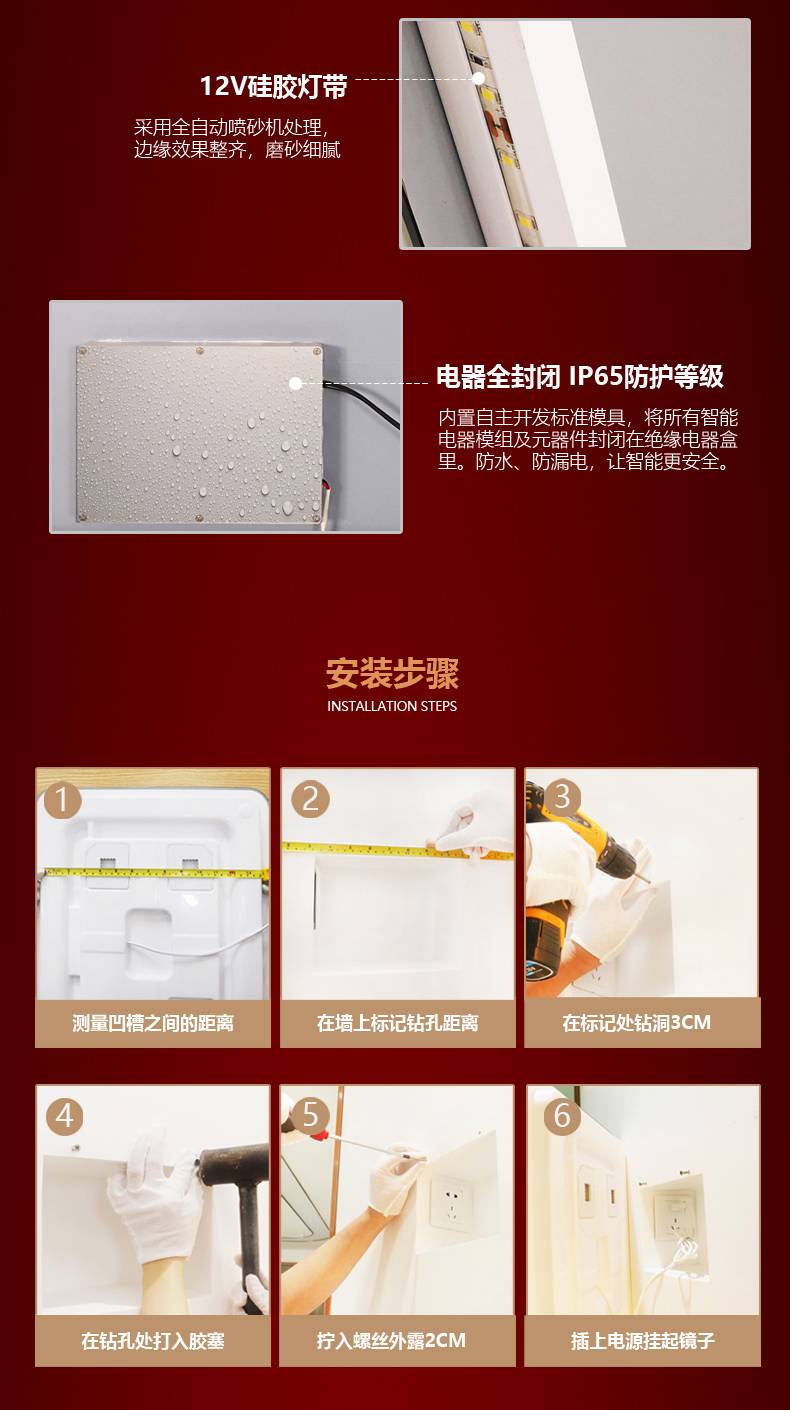 12V硅胶灯带

采用全自动喷砂机处理，边缘效果整齐，磨砂细腻

电器全封闭 IP65防护等级

内置自主开发标准模具，将所有智能电器模组及元器件封闭在绝缘电器盒里。防水、防漏电，让智能更安全。

安装步骤
INSTALLATION STEPS

1
测量凹槽之间的距离

2
在墙上标记钻孔距离

3
在标记处钻洞3CM

4
在钻孔处打入胶塞

5
拧入螺丝外露2CM

6
插上电源挂起镜子